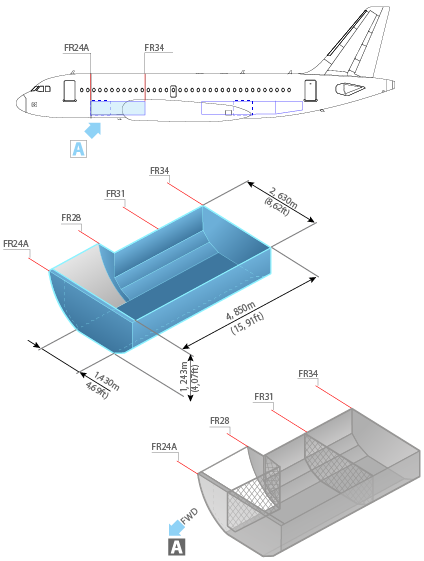 FR24A
FR34
A

FR34
FR31
FR28
FR24A
2, 630m
(8,62ft)
4, 850m
(15, 91ft)
1,430m
4,69ft)
1, 243m
(4,07ft)

FR34
FR31
FR28
FR24A
FWD
A